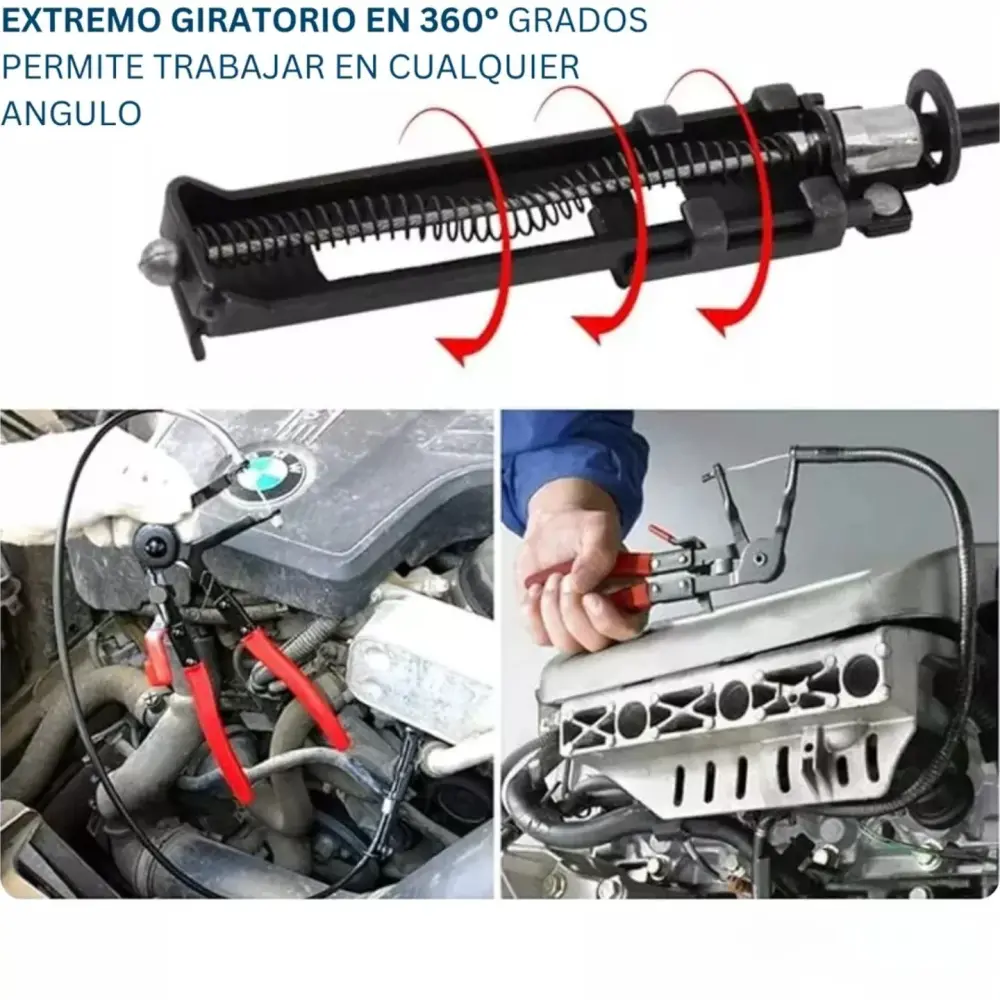 EXTREMO GIRATORIO EN 360° GRADOS PERMITE TRABAJAR EN CUALQUIER ANGULO