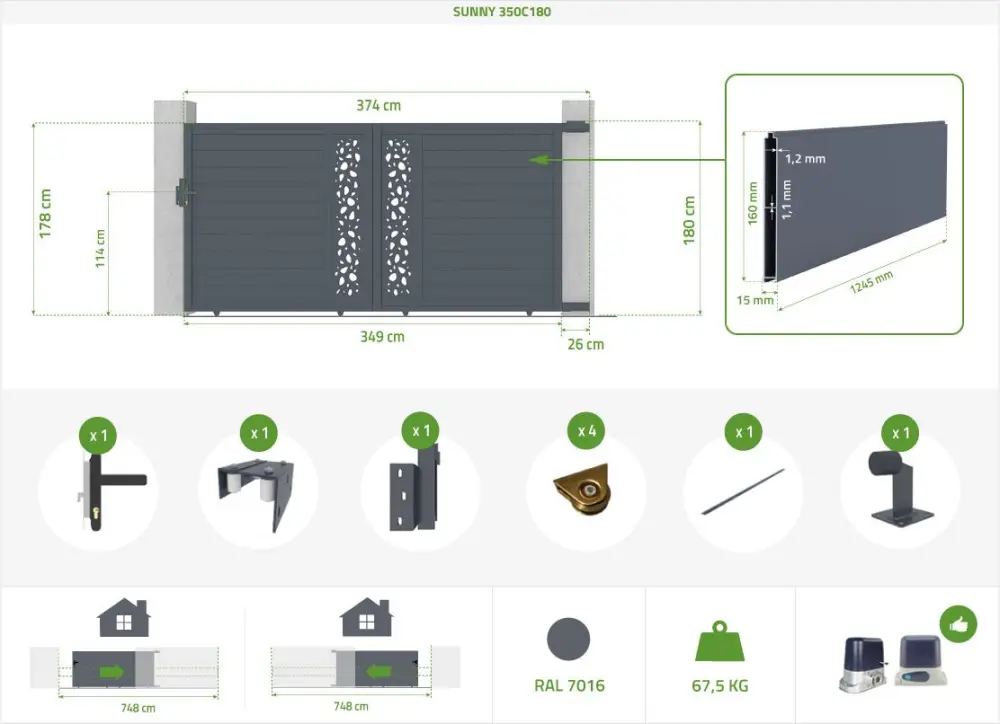 SUNNY 350C180

374 cm

178 cm

114 cm

180 cm

349 cm

26 cm

1,2 mm

160 mm

1,1 mm

15 mm

1245 mm

x 1

x 1

x 1

x 4

x 1

x 1

748 cm

748 cm

RAL 7016

67,5 KG