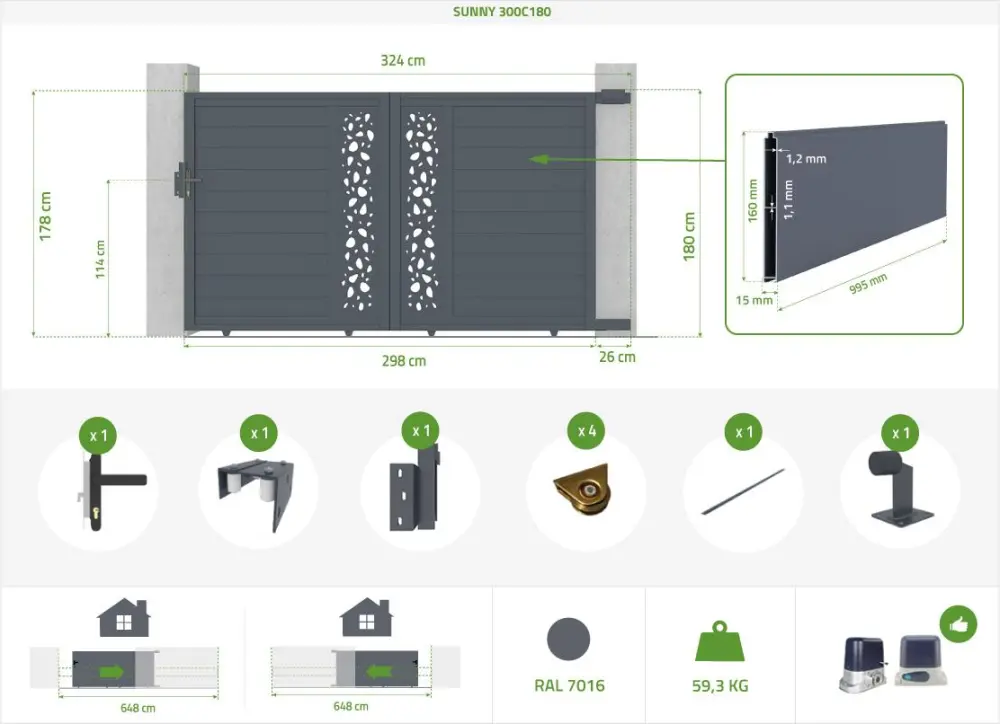 SUNNY 300C180

324 cm

178 cm

114 cm

180 cm

298 cm

26 cm

1,2 mm

160 mm

1,1 mm

15 mm

995 mm

x 1

x 1

x 1

x 4

x 1

x 1

648 cm

648 cm

RAL 7016

59,3 KG