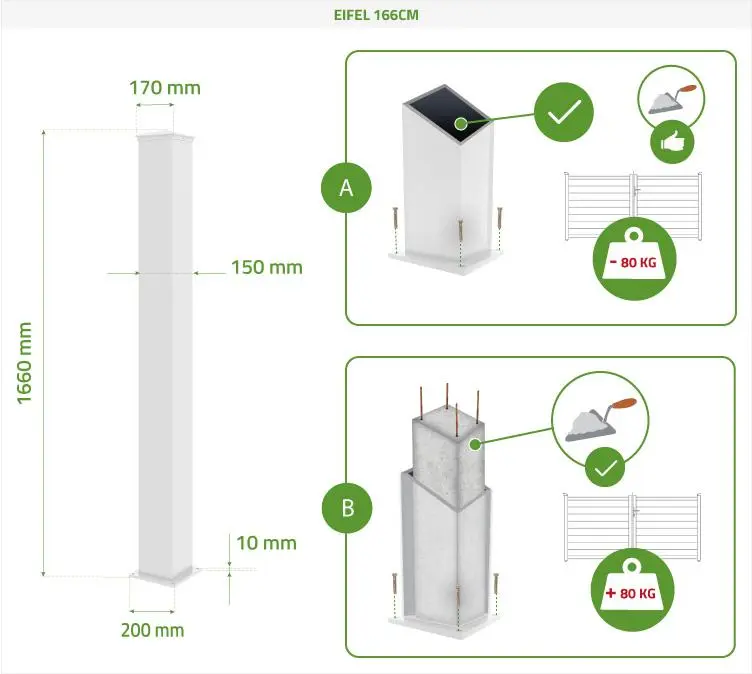 EIFEL 166CM

170 mm

150 mm

1660 mm

10 mm

200 mm

A

- 80 KG

B

+ 80 KG