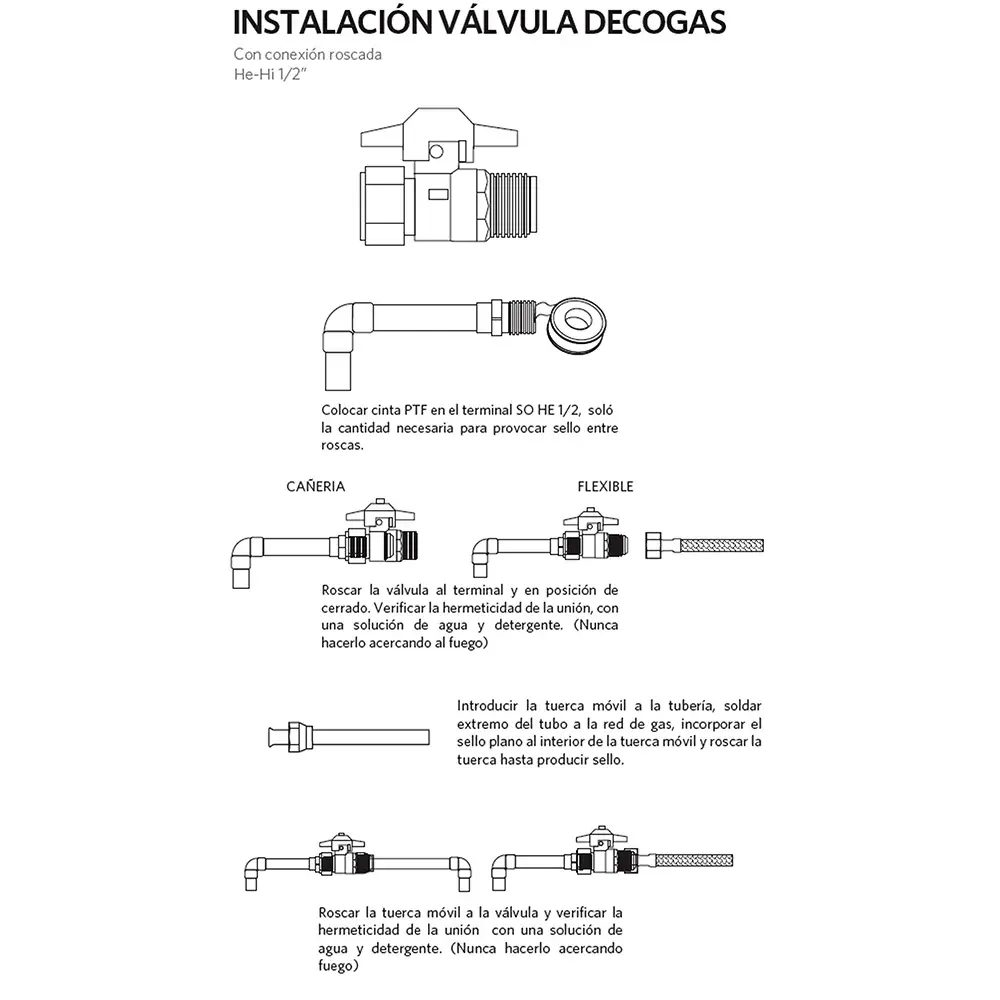 INSTALACIÓN VÁLVULA DECOGAS

Con conexión roscada
He-Hi 1/2"

Colocar cinta PTF en el terminal SO HE 1/2, soló la cantidad necesaria para provocar sello entre roscas.

CAÑERIA

FLEXIBLE

Roscar la válvula al terminal y en posición de cerrado. Verificar la hermeticidad de la unión, con una solución de agua y detergente. (Nunca hacerlo acercando al fuego)

Introducir la tuerca móvil a la tubería, soldar extremo del tubo a la red de gas, incorporar el sello plano al interior de la tuerca móvil y roscar la tuerca hasta producir sello.

Roscar la tuerca móvil a la válvula y verificar la hermeticidad de la unión con una solución de agua y detergente. (Nunca hacerlo acercando fuego)