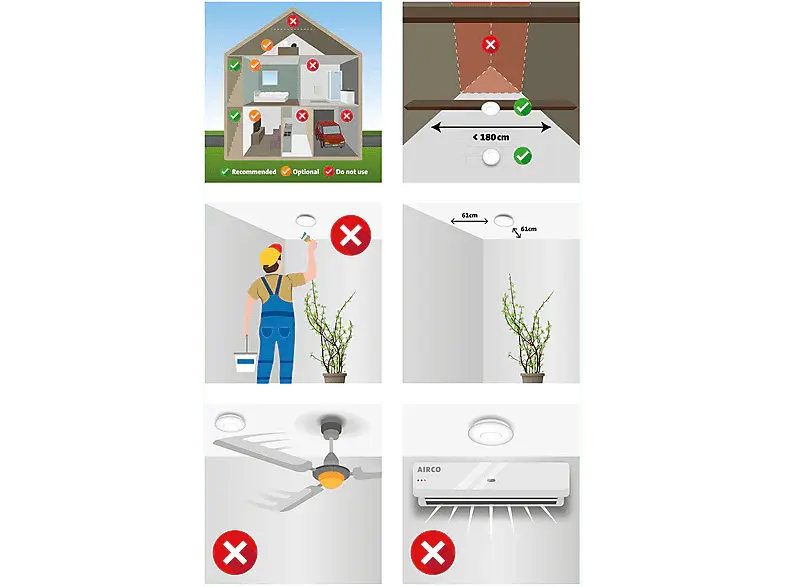 Recommended Optional Do not use

< 180 cm

61cm
61cm

AIRCO