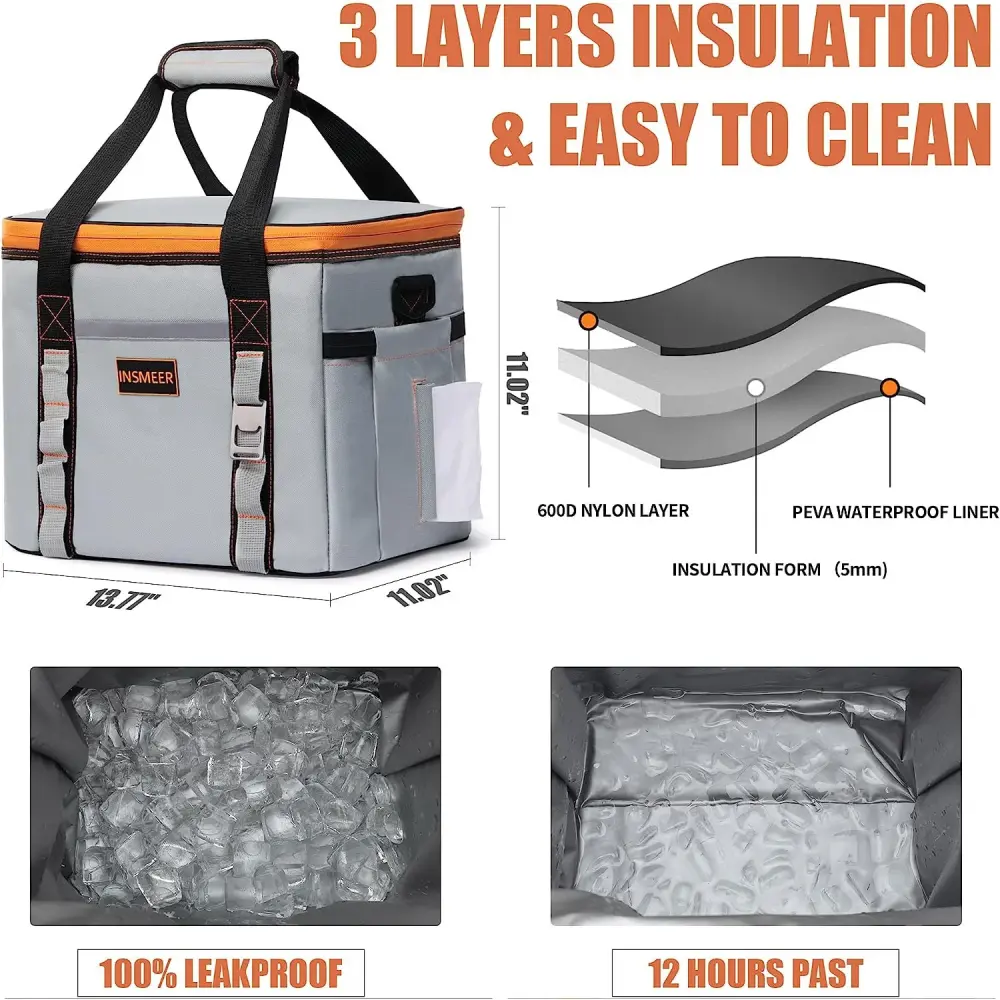 3 LAYERS INSULATION
& EASY TO CLEAN

INSMEER

11.02"

13.77"

11.02"

600D NYLON LAYER

PEVA WATERPROOF LINER

INSULATION FORM (5mm)

100% LEAKPROOF

12 HOURS PAST