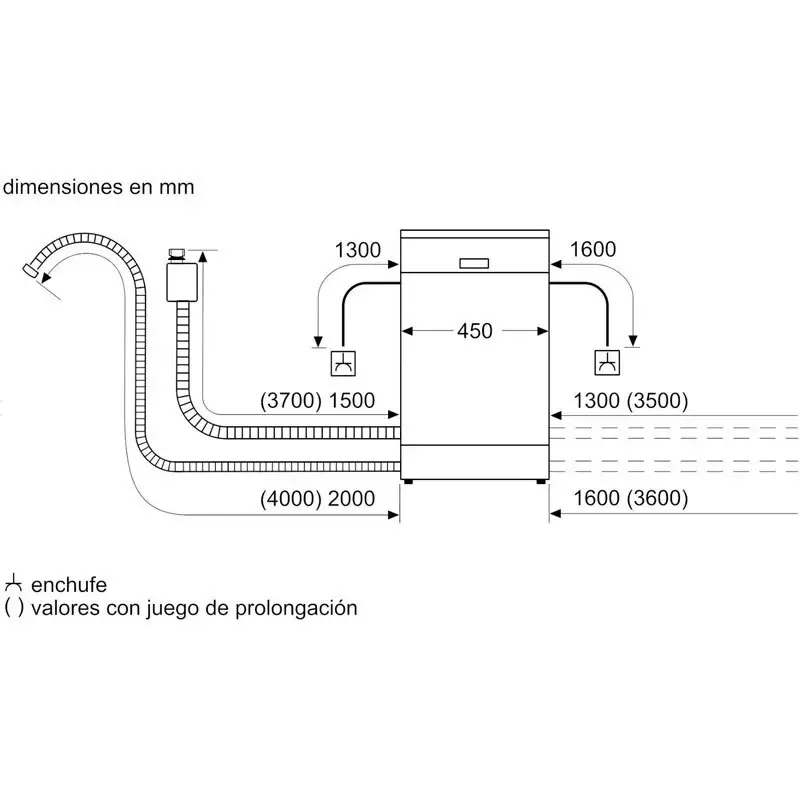 dimensiones en mm

1300

1600

450

(3700) 1500

1300 (3500)

(4000) 2000

1600 (3600)

enchufe
( ) valores con juego de prolongación