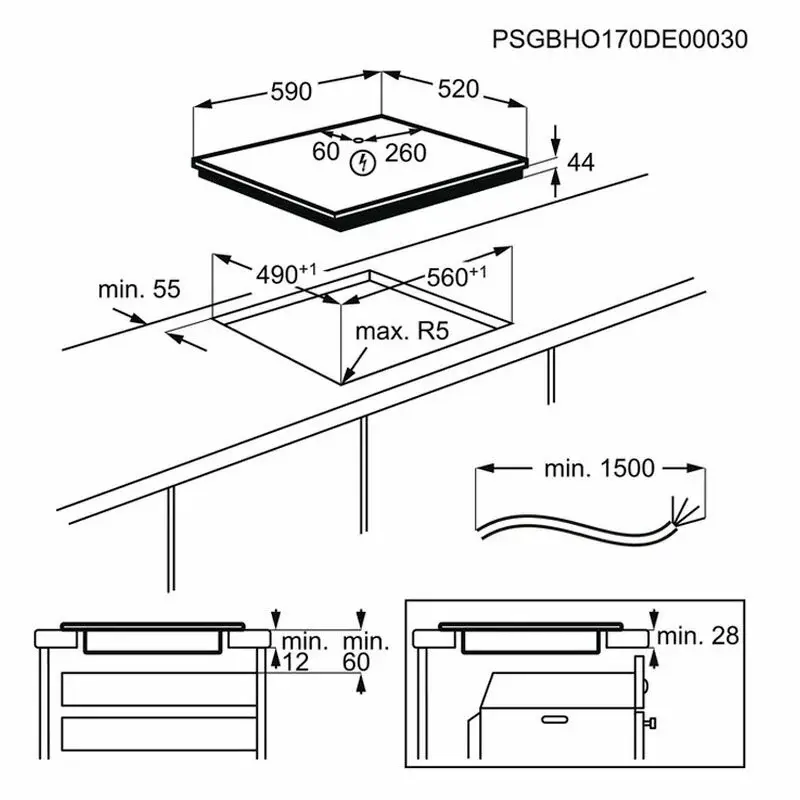 PSGBHO170DE00030

590

520

60

260

44

min. 55

$490^{+1}$

$560^{+1}$

max. R5

min. 1500

min.
12

min.
60

min. 28