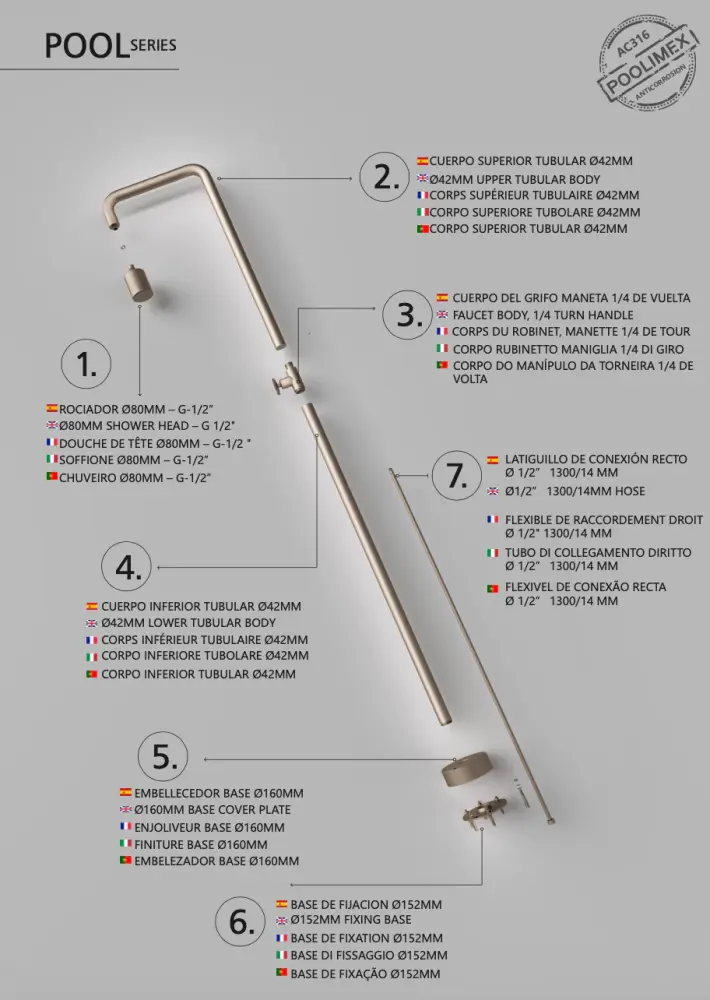 POOL SERIES

AC316
POOLIMEX
ANTICORROSION

2.
CUERPO SUPERIOR TUBULAR Ø42MM
Ø42MM UPPER TUBULAR BODY
CORPS SUPÉRIEUR TUBULAIRE Ø42MM
CORPO SUPERIORE TUBOLARE Ø42MM
CORPO SUPERIOR TUBULAR Ø42MM

3.
CUERPO DEL GRIFO MANETA 1/4 DE VUELTA
FAUCET BODY, 1/4 TURN HANDLE
CORPS DU ROBINET, MANETTE 1/4 DE TOUR
CORPO RUBINETTO MANIGLIA 1/4 DI GIRO
CORPO DO MANÍPULO DA TORNEIRA 1/4 DE VOLTA

1.
ROCIADOR Ø80MM – G-1/2"
Ø80MM SHOWER HEAD – G 1/2"
DOUCHE DE TÊTE Ø80MM – G-1/2 "
SOFFIONE Ø80MM – G-1/2"
CHUVEIRO Ø80MM – G-1/2"

7.
LATIGUILLO DE CONEXIÓN RECTO
Ø 1/2" 1300/14 MM
Ø1/2" 1300/14MM HOSE
FLEXIBLE DE RACCORDEMENT DROIT
Ø 1/2" 1300/14 MM
TUBO DI COLLEGAMENTO DIRITTO
Ø 1/2" 1300/14 MM
FLEXIVEL DE CONEXÃO RECTA
Ø 1/2" 1300/14 MM

4.
CUERPO INFERIOR TUBULAR Ø42MM
Ø42MM LOWER TUBULAR BODY
CORPS INFÉRIEUR TUBULAIRE Ø42MM
CORPO INFERIORE TUBOLARE Ø42MM
CORPO INFERIOR TUBULAR Ø42MM

5.
EMBELLECEDOR BASE Ø160MM
Ø160MM BASE COVER PLATE
ENJOLIVEUR BASE Ø160MM
FINITURE BASE Ø160MM
EMBELEZADOR BASE Ø160MM

6.
BASE DE FIJACION Ø152MM
Ø152MM FIXING BASE
BASE DE FIXATION Ø152MM
BASE DI FISSAGGIO Ø152MM
BASE DE FIXAÇÃO Ø152MM