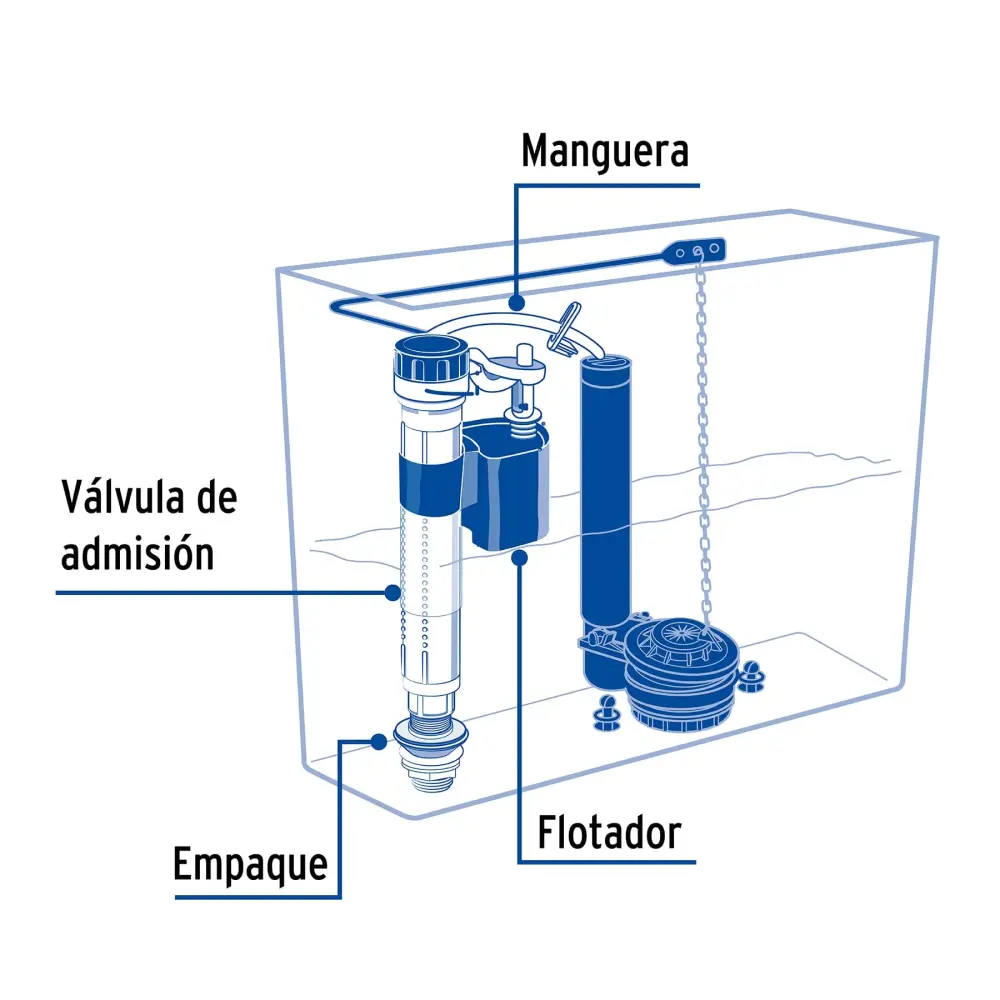 Manguera

Válvula de admisión

Flotador

Empaque