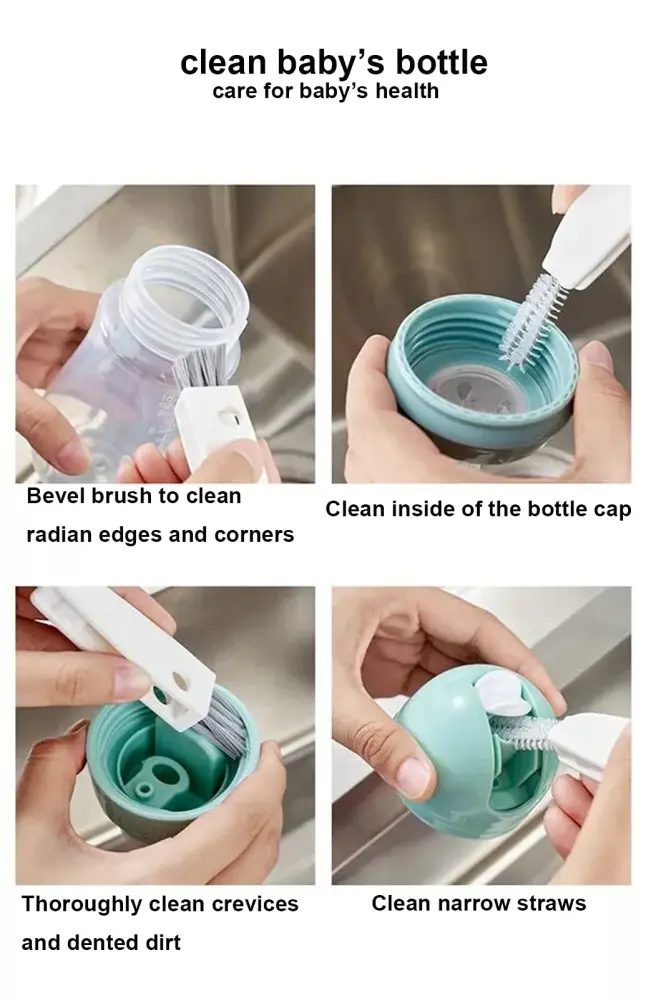 clean baby's bottle
care for baby's health

Bevel brush to clean radian edges and corners

Clean inside of the bottle cap

Thoroughly clean crevices and dented dirt

Clean narrow straws