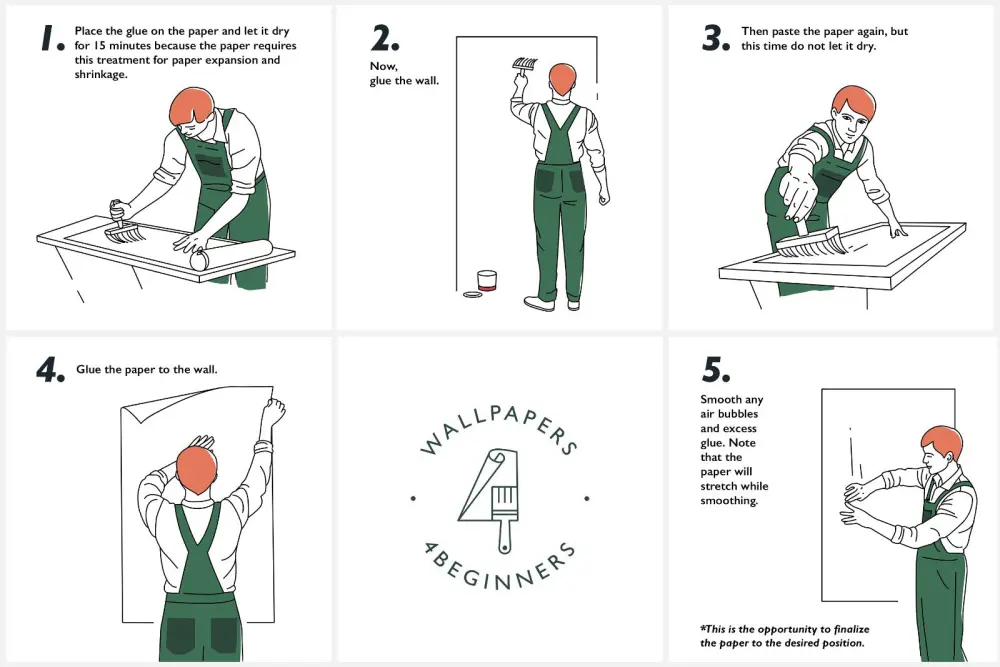 1. Place the glue on the paper and let it dry for 15 minutes because the paper requires this treatment for paper expansion and shrinkage.

2. Now, glue the wall.

3. Then paste the paper again, but this time do not let it dry.

4. Glue the paper to the wall.

WALLPAPERS 4BEGINNERS

5. Smooth any air bubbles and excess glue. Note that the paper will stretch while smoothing.

*This is the opportunity to finalize the paper to the desired position.