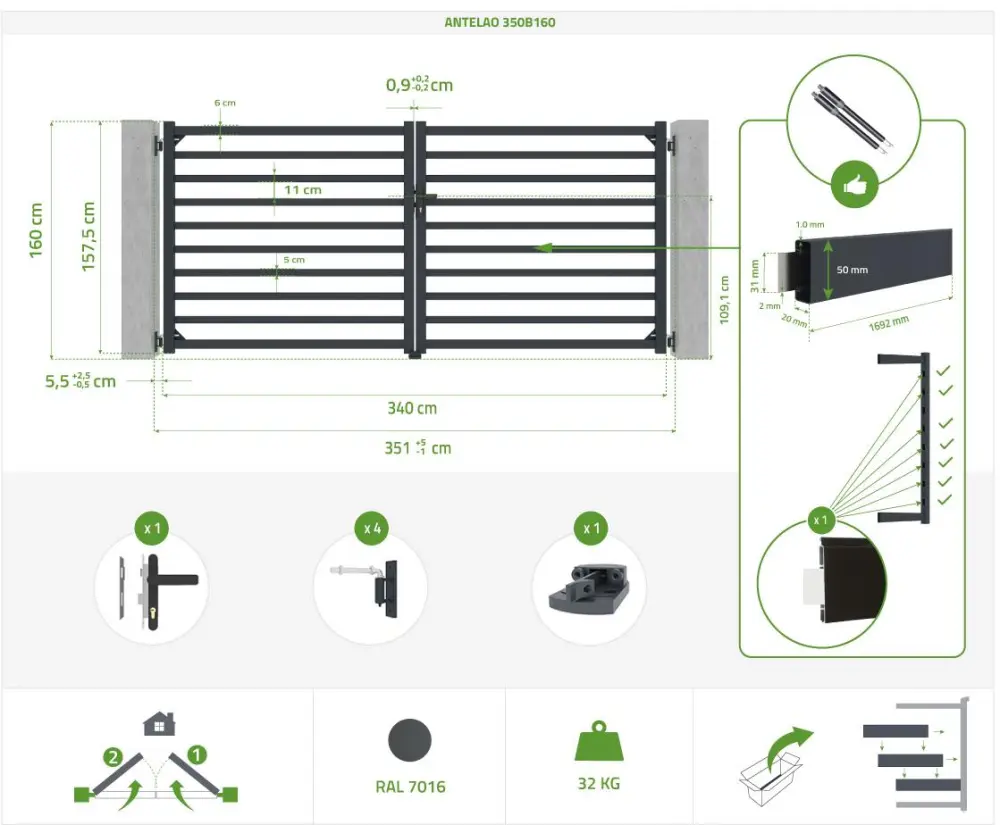 ANTELAO 350B160

$0,9^{+0,2}_{-0,2}$ cm

6 cm

11 cm

5 cm

160 cm

157,5 cm

109,1 cm

$5,5^{+2,5}_{-0,5}$ cm

340 cm

$351^{+5}_{-1}$ cm

1.0 mm

50 mm

31 mm

2 mm

20 mm

1692 mm

x 1

x 1

x 4

x 1

2

1

RAL 7016

32 KG