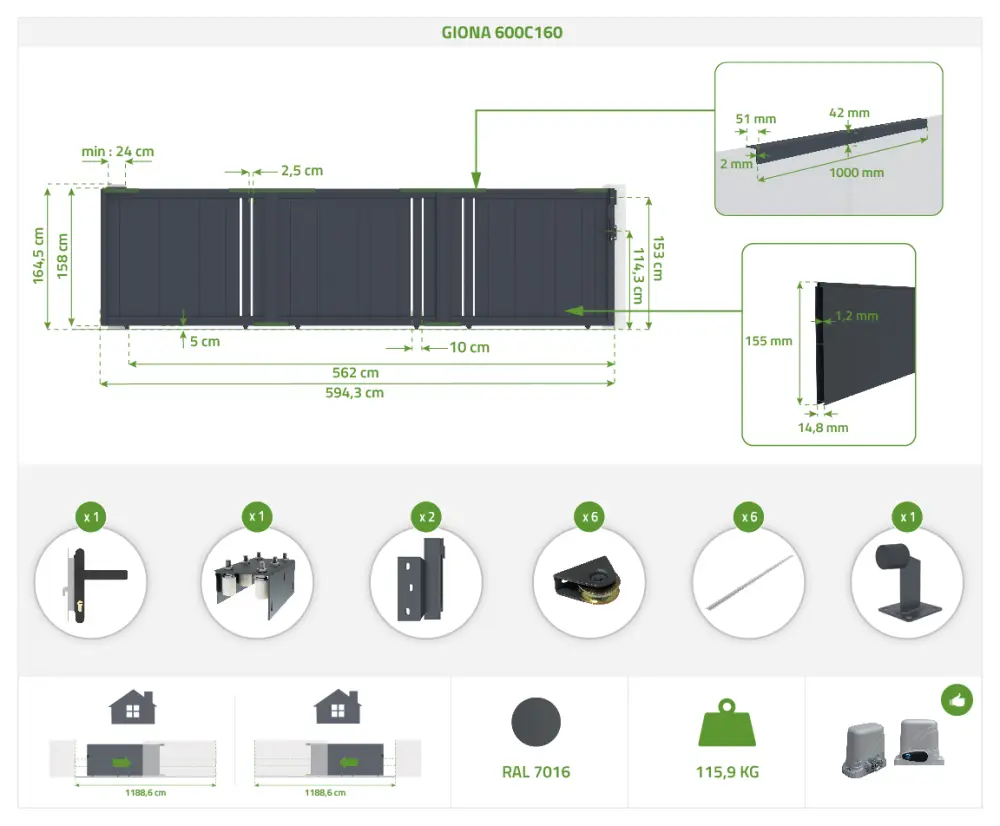 GIONA 600C160

min : 24 cm

2,5 cm

164,5 cm

158 cm

153 cm

114,3 cm

5 cm

10 cm

562 cm

594,3 cm

51 mm

42 mm

2 mm

1000 mm

155 mm

1,2 mm

14,8 mm

x 1

x 1

x 2

x 6

x 6

x 1

1188,6 cm

1188,6 cm

RAL 7016

115,9 KG