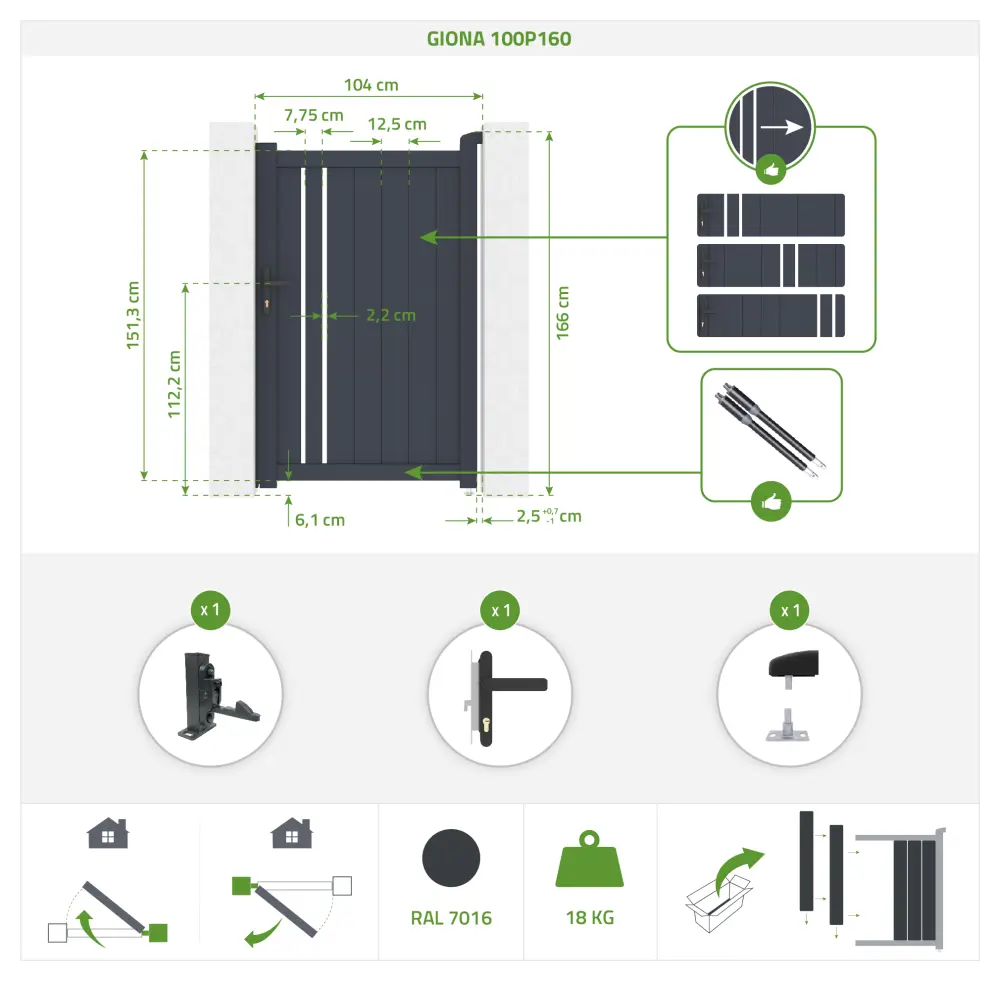 GIONA 100P160

104 cm

7,75 cm

12,5 cm

151,3 cm

112,2 cm

2,2 cm

166 cm

6,1 cm

$2,5^{+0,7}_{-1}$ cm

x 1

x 1

x 1

RAL 7016

18 KG