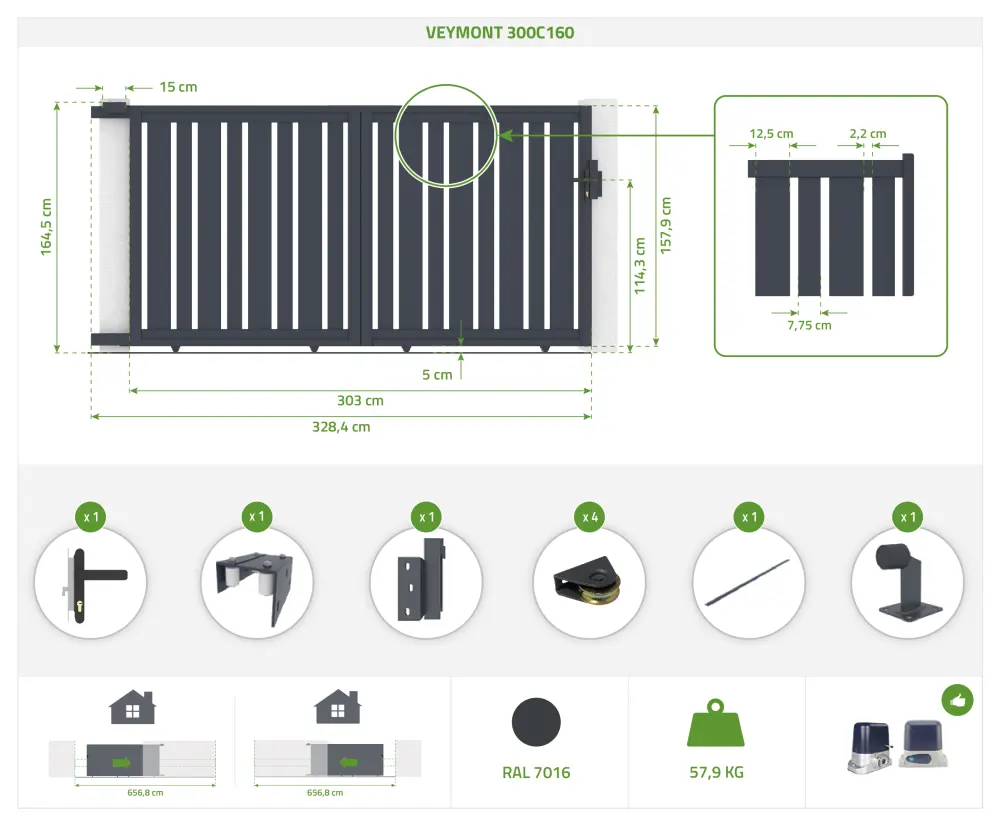 VEYMONT 300C160

15 cm

164,5 cm

157,9 cm

114,3 cm

5 cm

303 cm

328,4 cm

12,5 cm

2,2 cm

7,75 cm

x 1

x 1

x 1

x 4

x 1

x 1

656,8 cm

656,8 cm

RAL 7016

57,9 KG