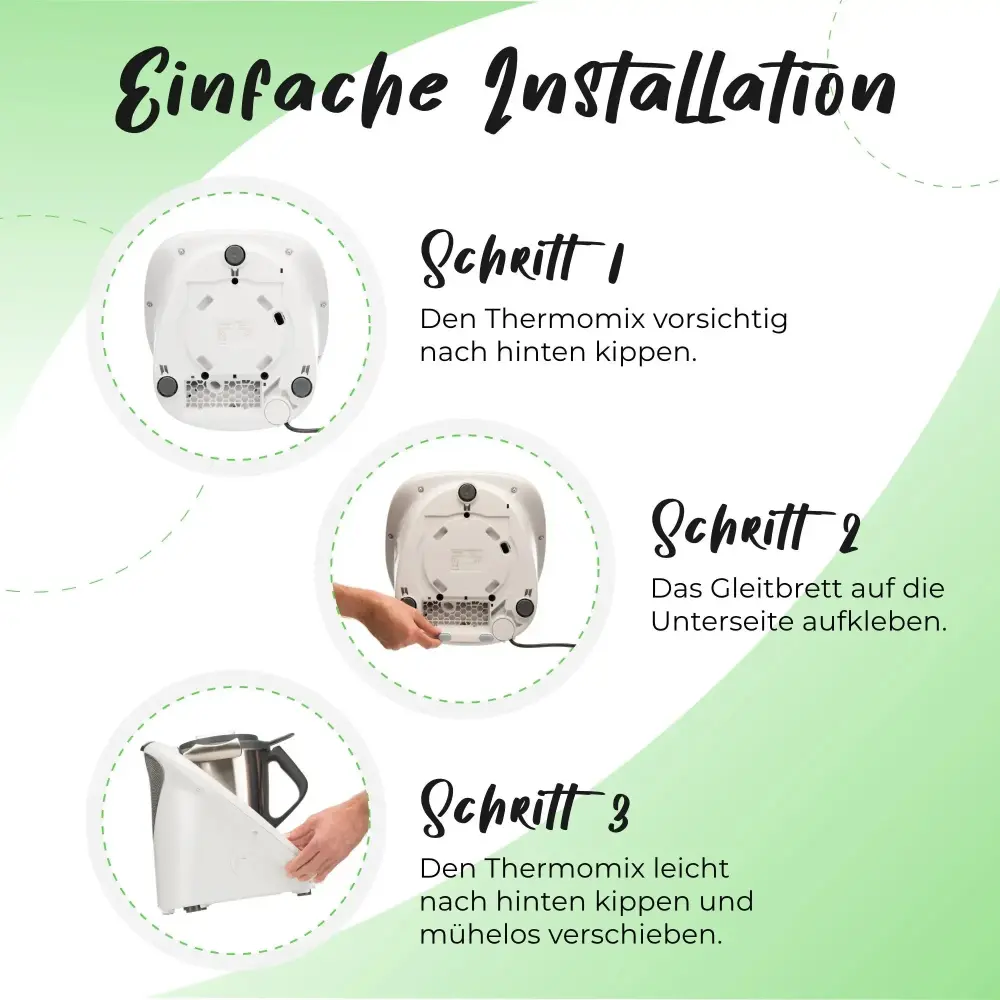 Einfache Installation

Schritt 1

Den Thermomix vorsichtig nach hinten kippen.

Schritt 2

Das Gleitbrett auf die Unterseite aufkleben.

Schritt 3

Den Thermomix leicht nach hinten kippen und mühelos verschieben.