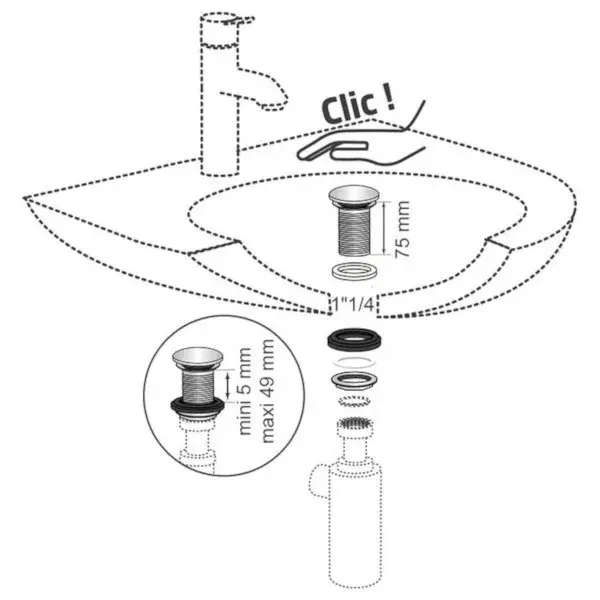 Clic !

75 mm

1"1/4

mini 5 mm
maxi 49 mm