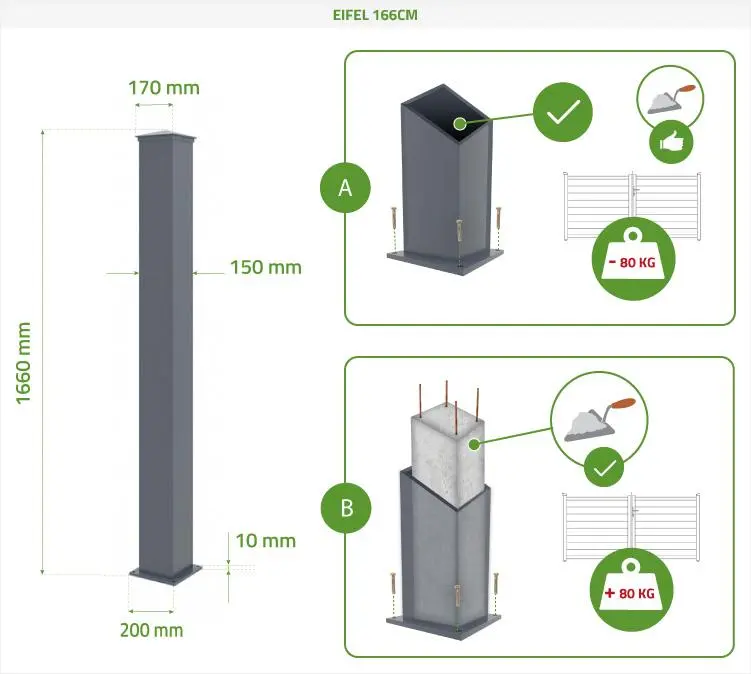 EIFEL 166CM

170 mm

150 mm

1660 mm

10 mm

200 mm

A

- 80 KG

B

+ 80 KG