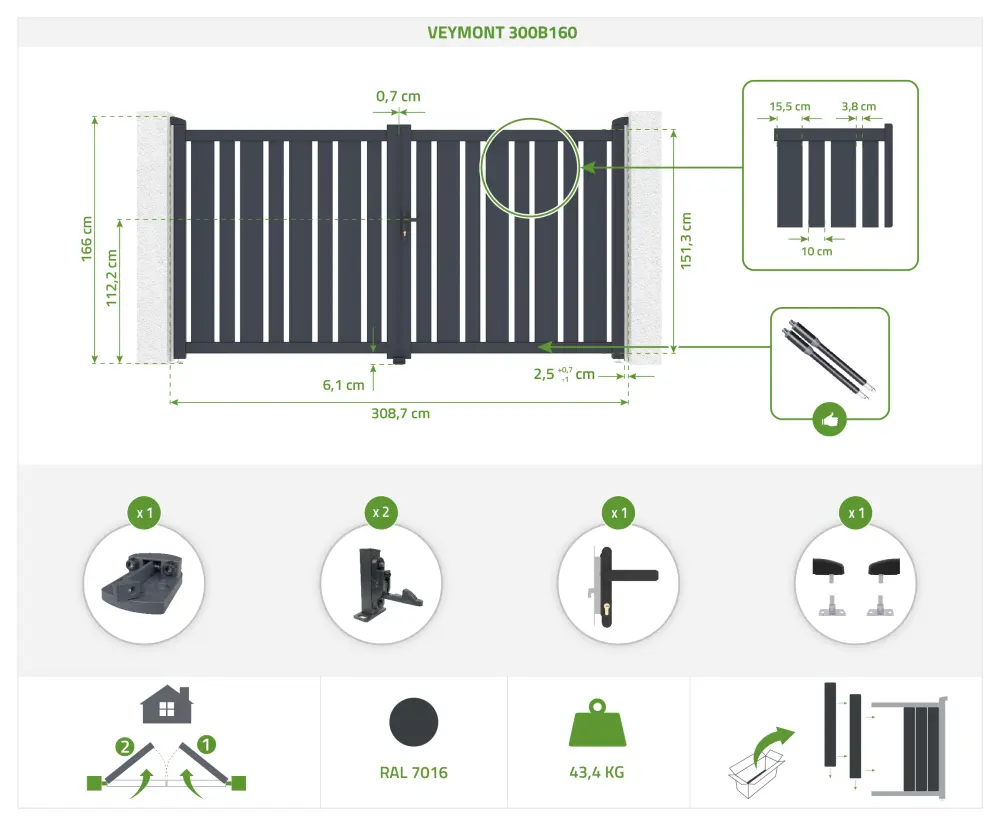 VEYMONT 300B160

0,7 cm

166 cm

112,2 cm

151,3 cm

6,1 cm

$2,5^{+0,7}_{-1}$ cm

308,7 cm

15,5 cm

3,8 cm

10 cm

x 1

x 2

x 1

x 1

2

1

RAL 7016

43,4 KG